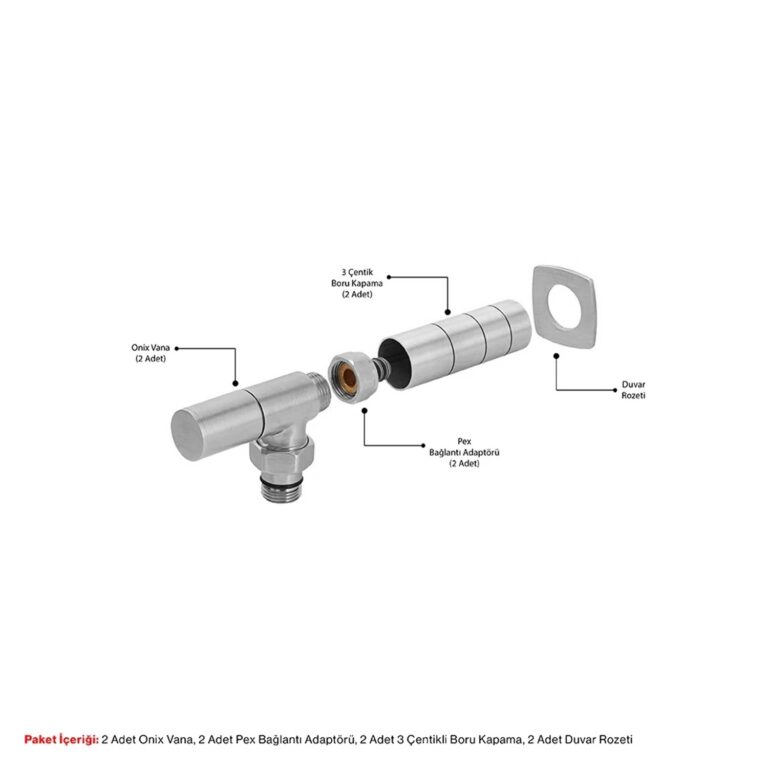 3 Çentik
Boru Kapama
(2 Adet)

Onix Vana
(2 Adet)

Duvar
Rozeti

Pex
Bağlantı Adaptörü
(2 Adet)

Paket İçeriği: 2 Adet Onix Vana, 2 Adet Pex Bağlantı Adaptörü, 2 Adet 3 Çentikli Boru Kapama, 2 Adet Duvar Rozeti