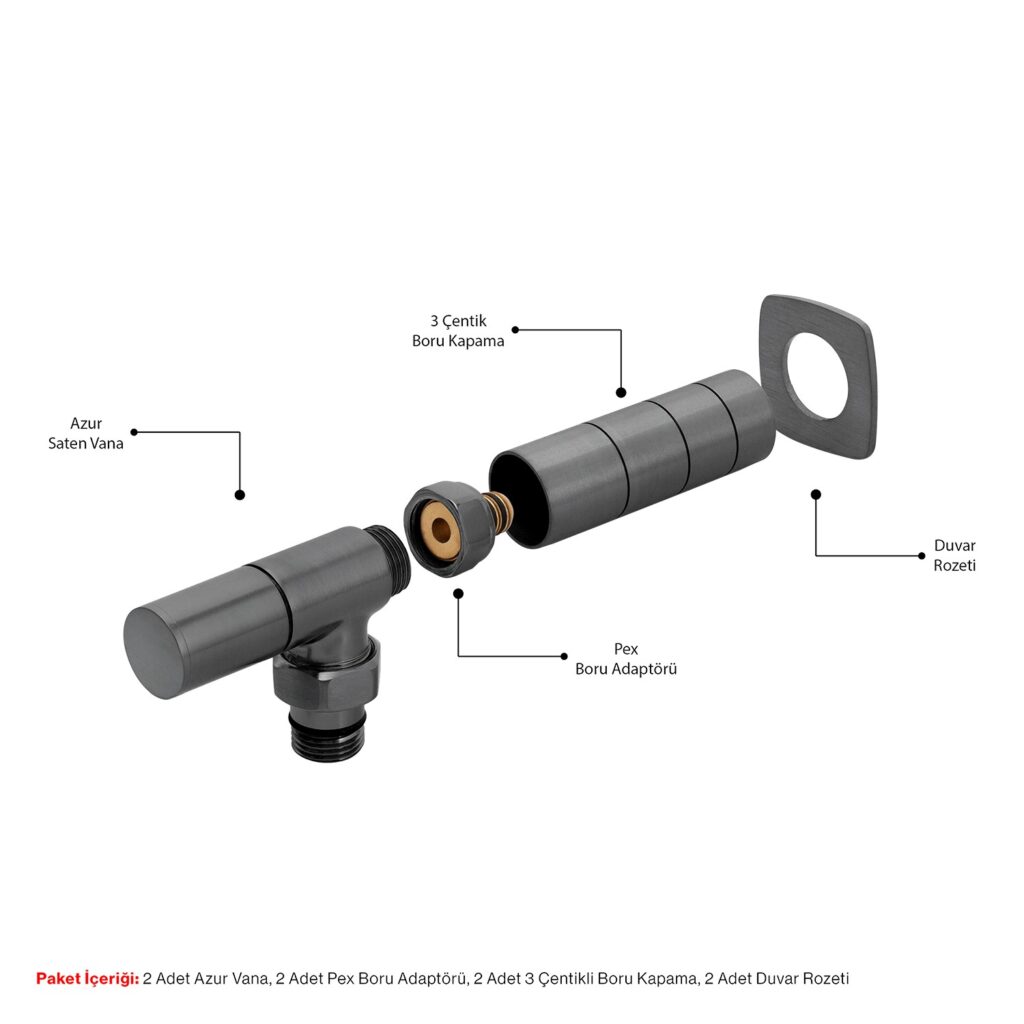 3 Çentik
Boru Kapama

Azur
Saten Vana

Duvar
Rozeti

Pex
Boru Adaptörü

Paket İçeriği: 2 Adet Azur Vana, 2 Adet Pex Boru Adaptörü, 2 Adet 3 Çentikli Boru Kapama, 2 Adet Duvar Rozeti